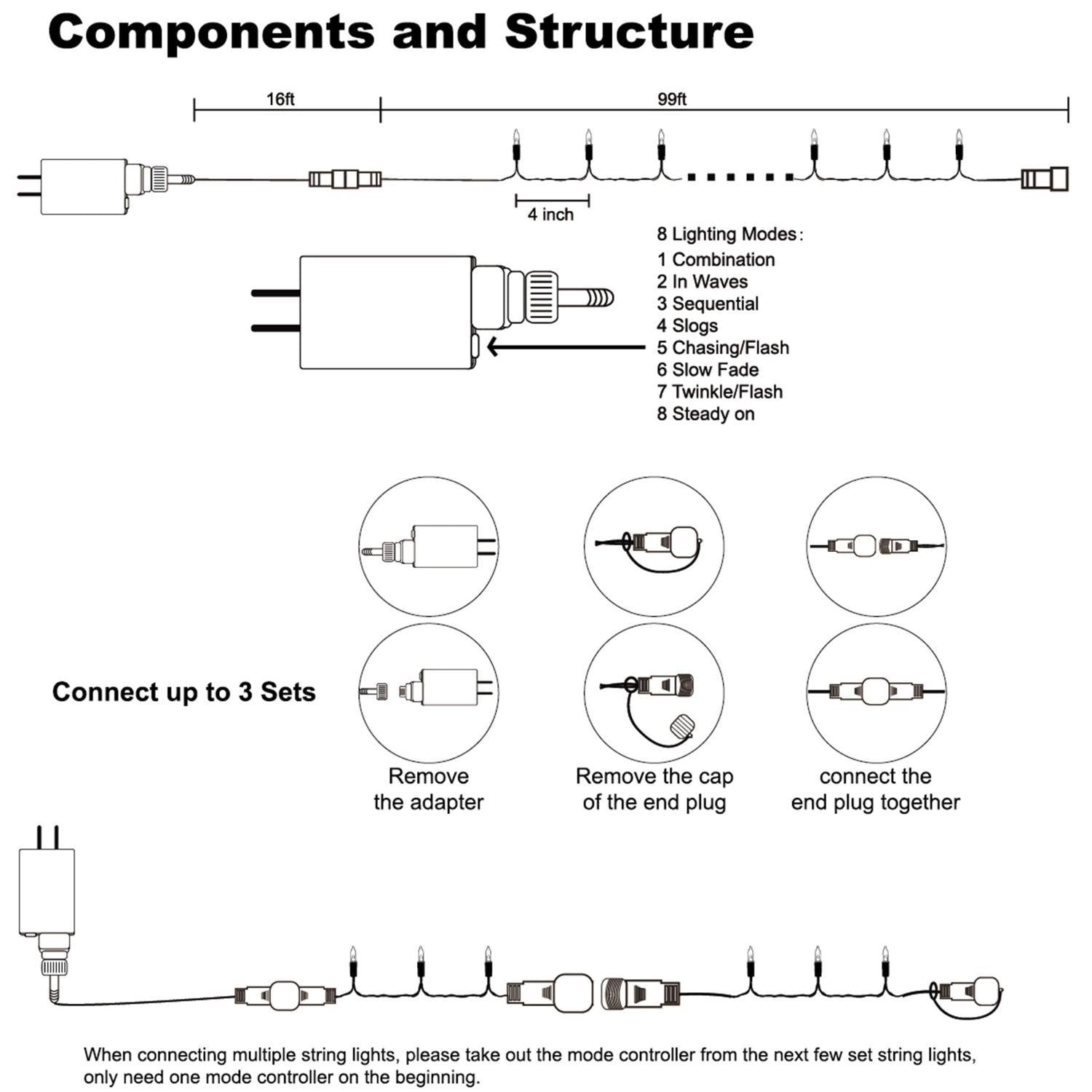 Components and Structure

16ft

99ft

4 inch

8 Lighting Modes:
1 Combination
2 In Waves
3 Sequential
4 Slogs
5 Chasing/Flash
6 Slow Fade
7 Twinkle/Flash
8 Steady on

Connect up to 3 Sets

Remove the adapter

Remove the cap of the end plug

connect the end plug together

When connecting multiple string lights, please take out the mode controller from the next few set string lights, only need one mode controller on the beginning.